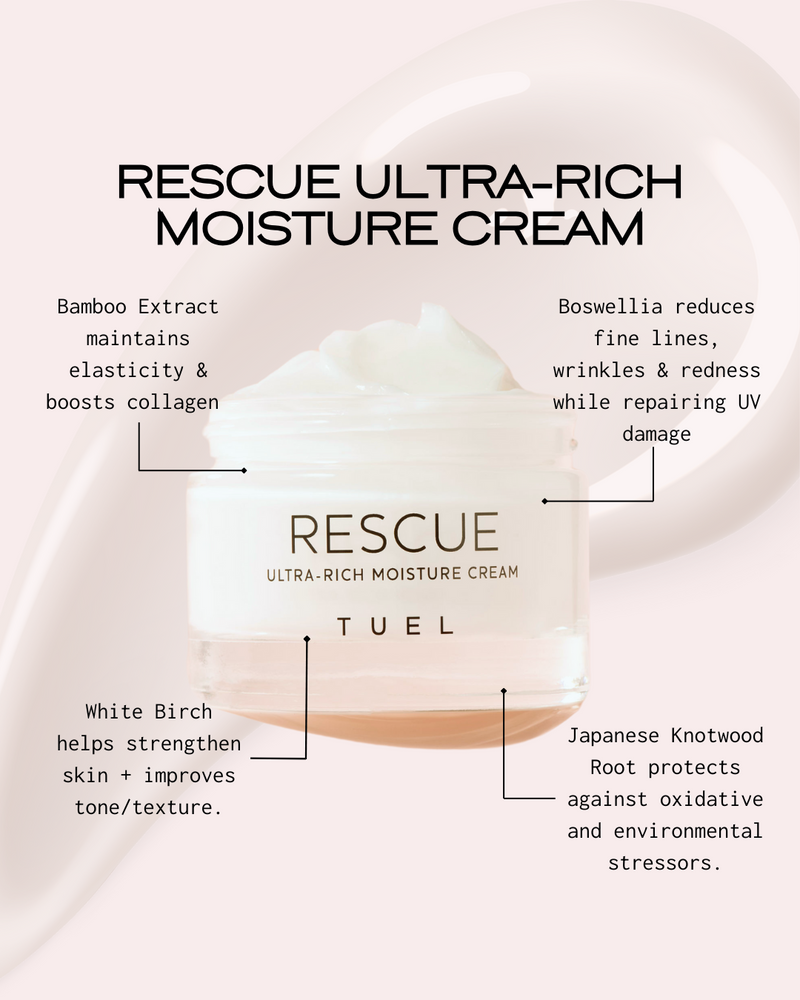 RESCUE ULTRA-RICH MOISTURE CREAM

Bamboo Extract maintains elasticity & boosts collagen

Boswellia reduces fine lines, wrinkles & redness while repairing UV damage

RESCUE
ULTRA-RICH MOISTURE CREAM
TUEL

White Birch helps strengthen skin + improves tone/texture.

Japanese Knotwood Root protects against oxidative and environmental stressors.