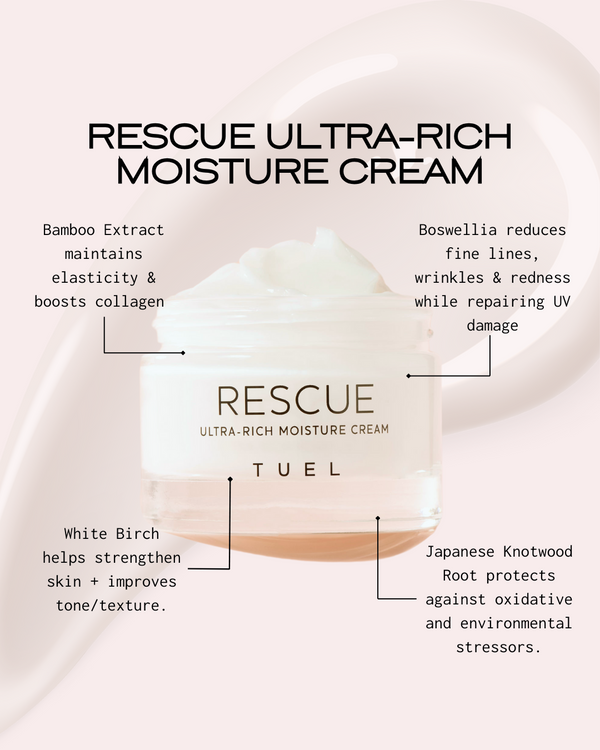 RESCUE ULTRA-RICH MOISTURE CREAM

Bamboo Extract maintains elasticity & boosts collagen

Boswellia reduces fine lines, wrinkles & redness while repairing UV damage

RESCUE
ULTRA-RICH MOISTURE CREAM
TUEL

White Birch helps strengthen skin + improves tone/texture.

Japanese Knotwood Root protects against oxidative and environmental stressors.